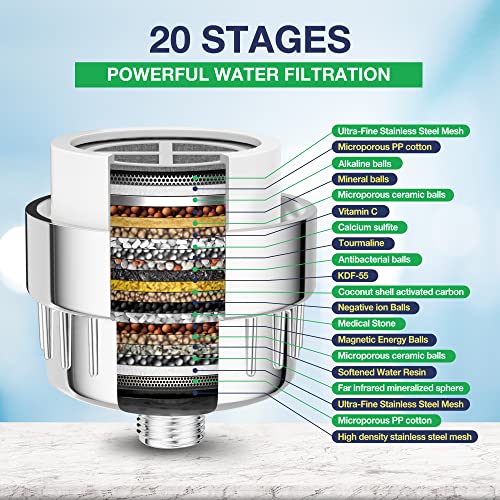 20 STAGES
POWERFUL WATER FILTRATION

Ultra-Fine Stainless Steel Mesh
Microporous PP cotton
Alkaline balls
Mineral balls
Microporous ceramic balls
Vitamin C
Calcium sulfite
Tourmaline
Antibacterial balls
KDF-55
Coconut shell activated carbon
Negative ion Balls
Medical Stone
Magnetic Energy Balls
Microporous ceramic balls
Softened Water Resin
Far infrared mineralized sphere
Ultra-Fine Stainless Steel Mesh
Microporous PP cotton
High density stainless steel mesh