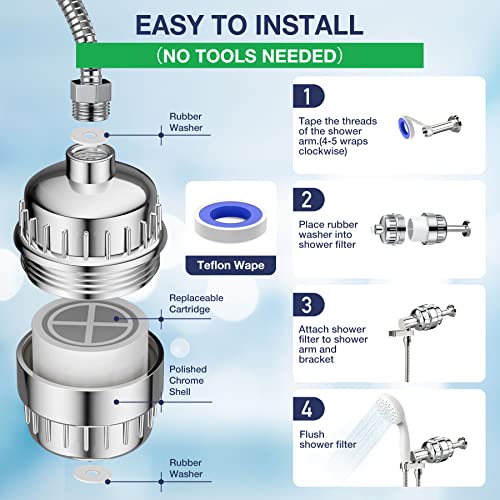 EASY TO INSTALL
（NO TOOLS NEEDED）

Rubber Washer

Teflon Wape

Replaceable Cartridge

Polished Chrome Shell

Rubber Washer

1
Tape the threads of the shower arm.(4-5 wraps clockwise)

2
Place rubber washer into shower filter

3
Attach shower filter to shower arm and bracket

4
Flush shower filter