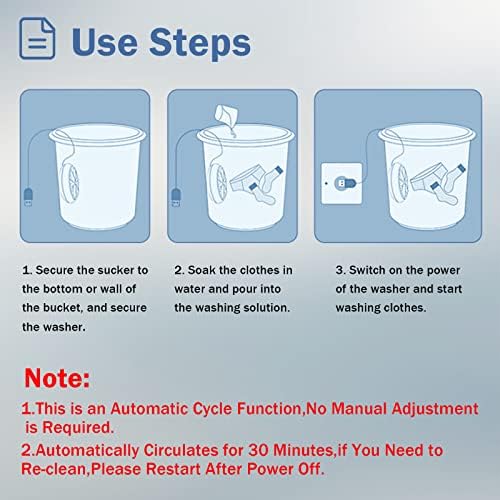 Use Steps

1. Secure the sucker to the bottom or wall of the bucket, and secure the washer.

2. Soak the clothes in water and pour into the washing solution.

3. Switch on the power of the washer and start washing clothes.

Note:

1.This is an Automatic Cycle Function,No Manual Adjustment is Required.

2.Automatically Circulates for 30 Minutes,if You Need to Re-clean,Please Restart After Power Off.